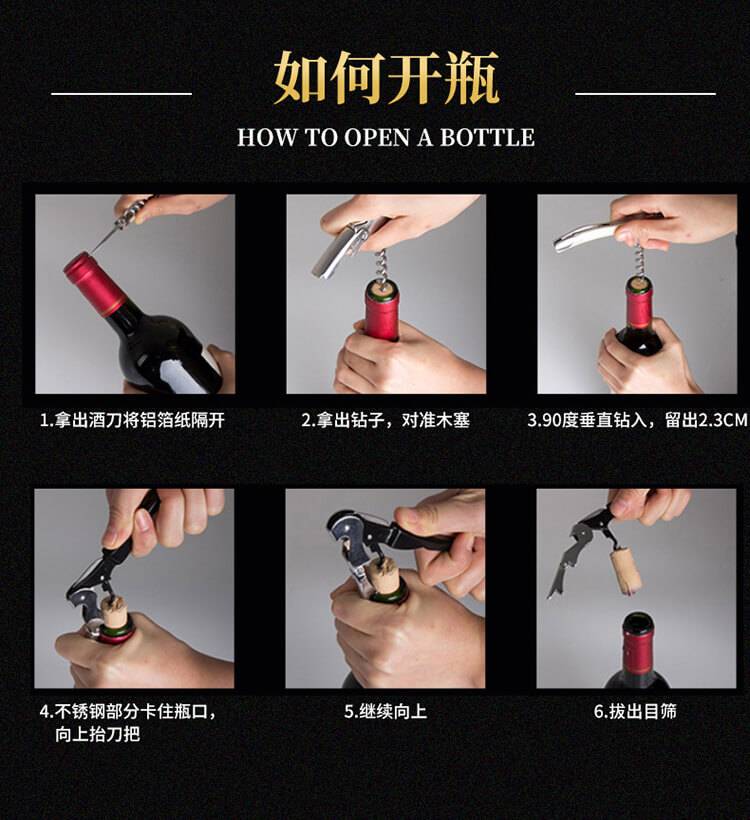 如何开瓶

HOW TO OPEN A BOTTLE

1.拿出酒刀将铝箔纸隔开

2.拿出钻子，对准木塞

3.90度垂直钻入，留出2.3CM

4.不锈钢部分卡住瓶口，向上抬刀把

5.继续向上

6.拔出目筛